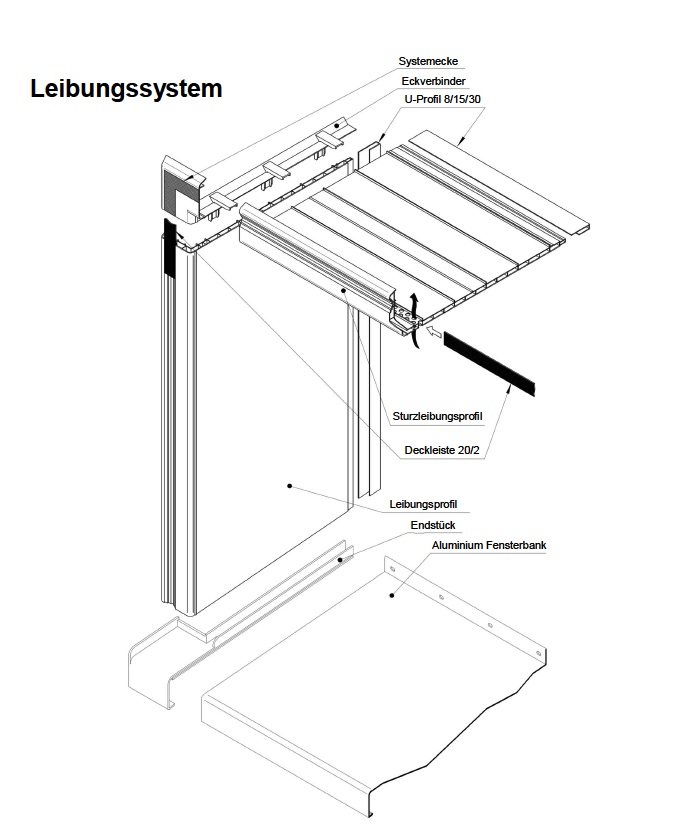 Leibungssystem

Systemecke

Eckverbinder

U-Profil 8/15/30

Sturzleibungsprofil

Deckleiste 20/2

Leibungsprofil

Endstück

Aluminium Fensterbank